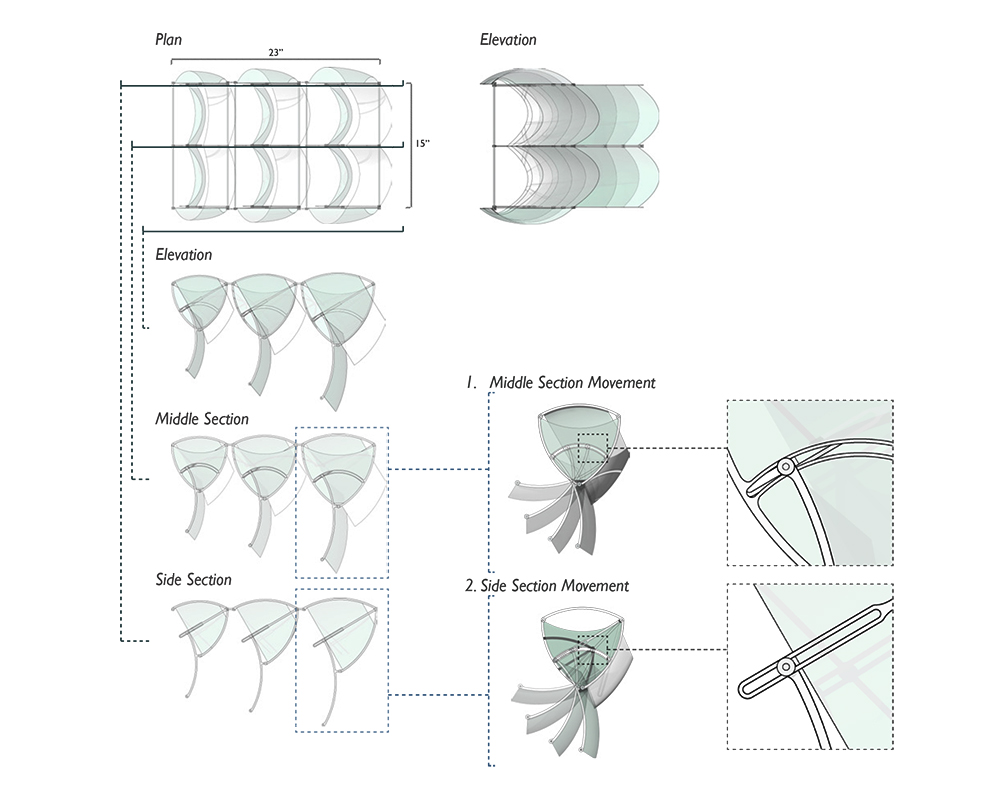 Plan

23"

15"

Elevation

Elevation

Middle Section

Side Section

1. Middle Section Movement

2. Side Section Movement